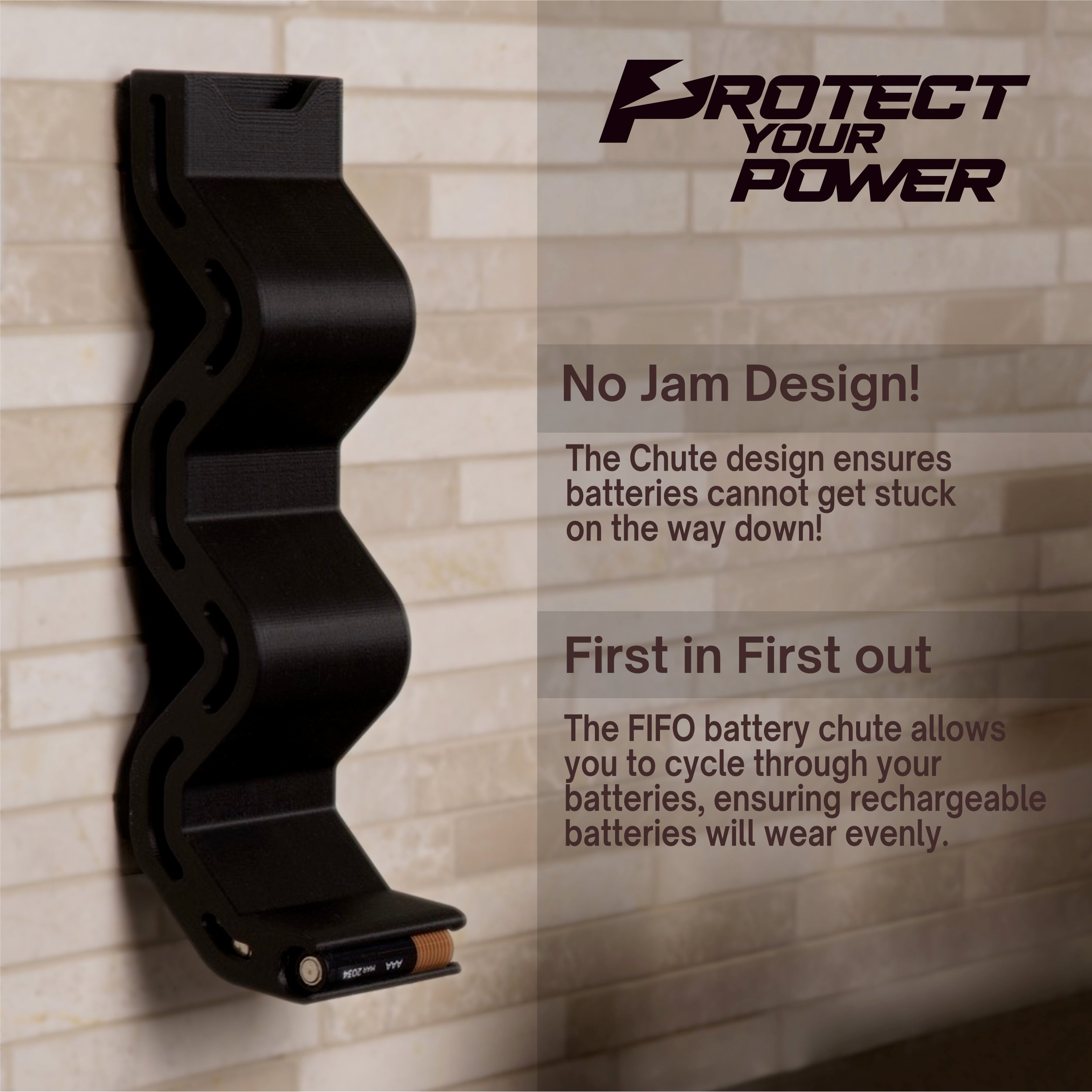 PROTECT YOUR POWER

No Jam Design!

The Chute design ensures batteries cannot get stuck on the way down!

First in First out

The FIFO battery chute allows you to cycle through your batteries, ensuring rechargeable batteries will wear evenly.

AAA MAR 2034